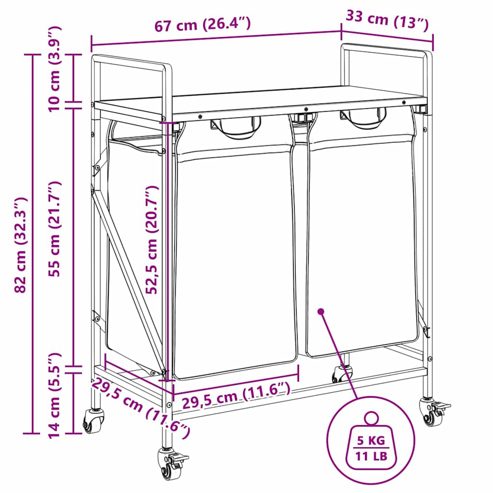 67 cm (26.4")
33 cm (13")
10 cm (3.9")
82 cm (32.3")
55 cm (21.7")
52,5 cm (20.7")
14 cm (5.5")
29,5 cm (11.6")
29,5 cm (11.6")
5 KG
11 LB