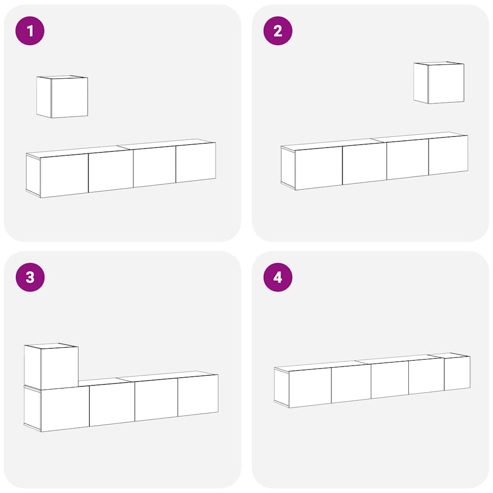 1

2

3

4