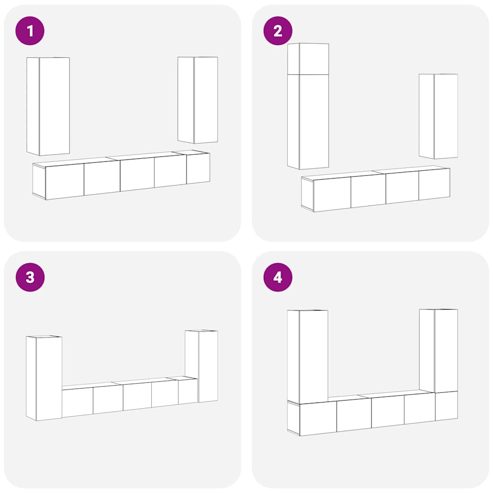 1

2

3

4