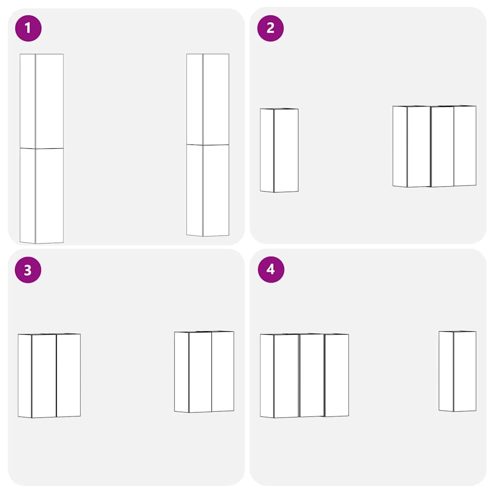 1

2

3

4