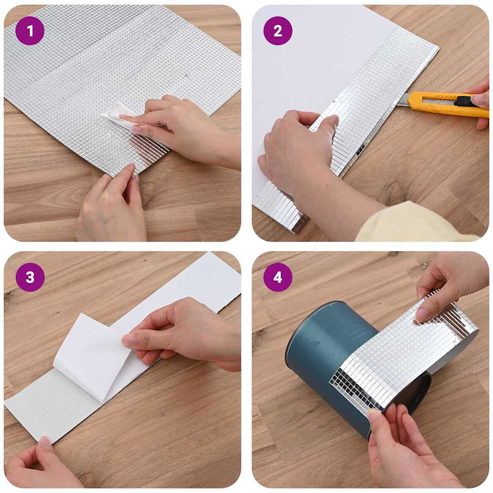 1

2

3

4