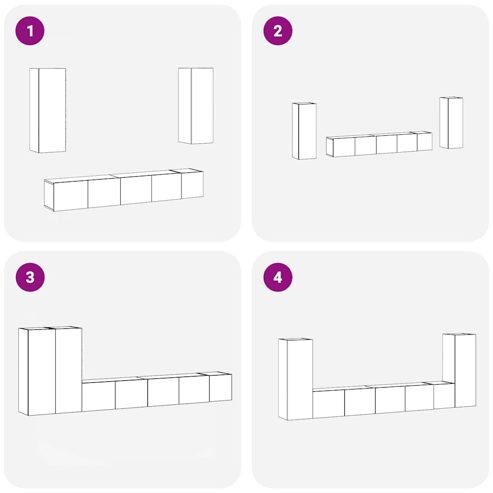 1

2

3

4