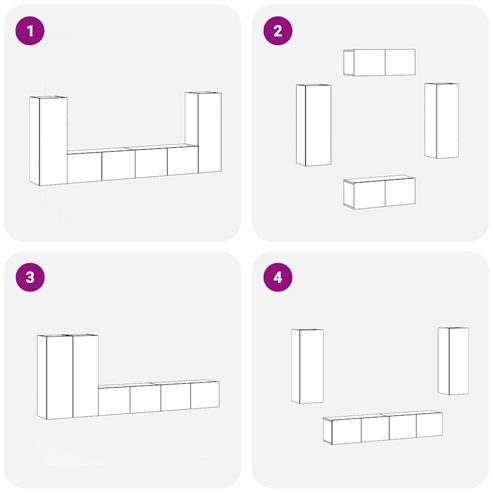 1

2

3

4