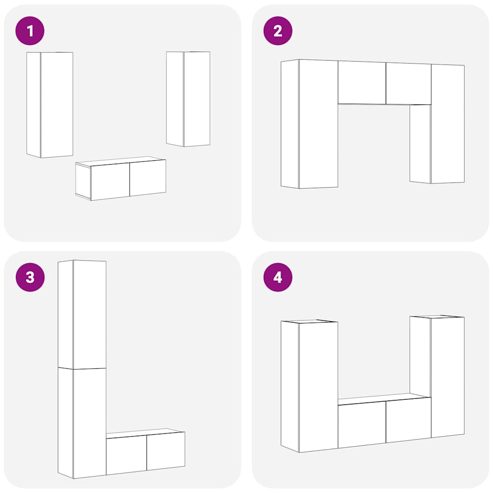 1

2

3

4