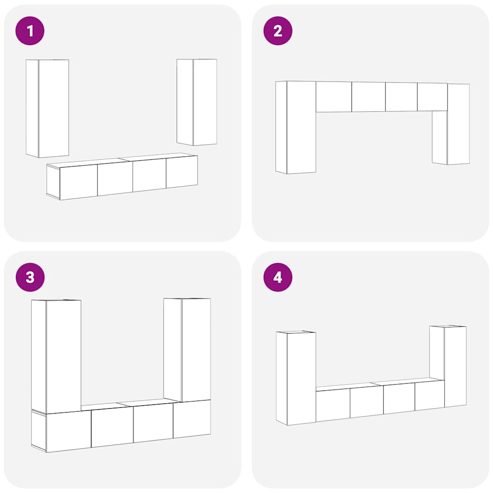 1

2

3

4