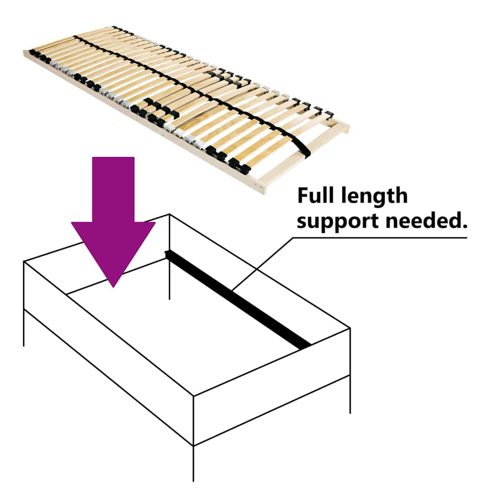 Full length support needed.