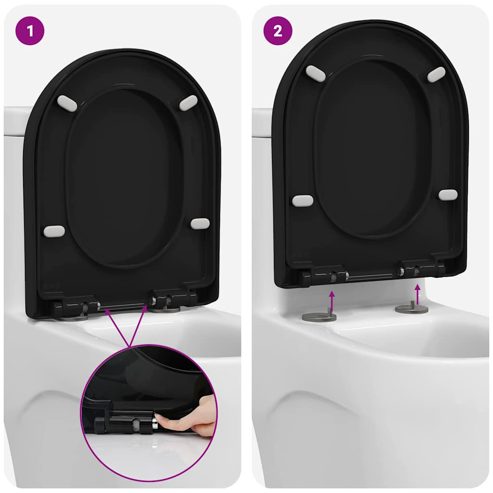 1

2