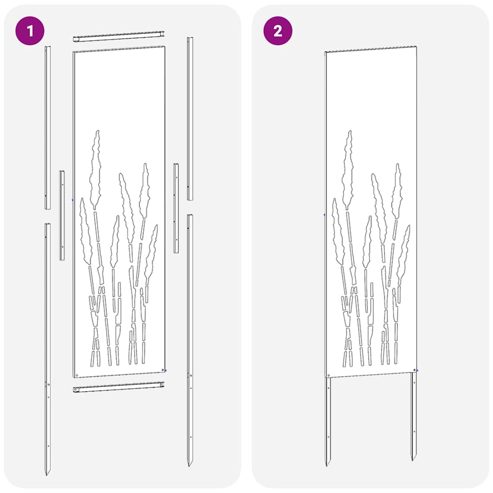 1

2