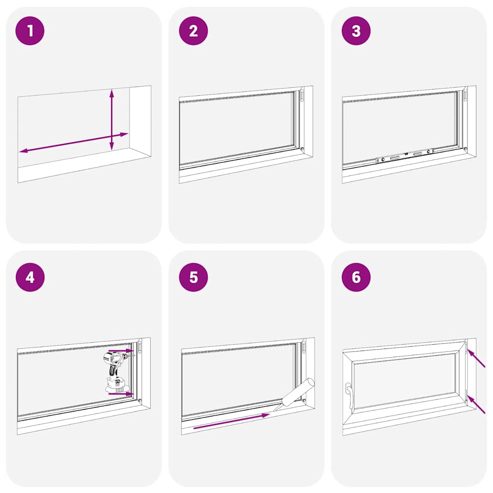 1

2

3

4

5

6