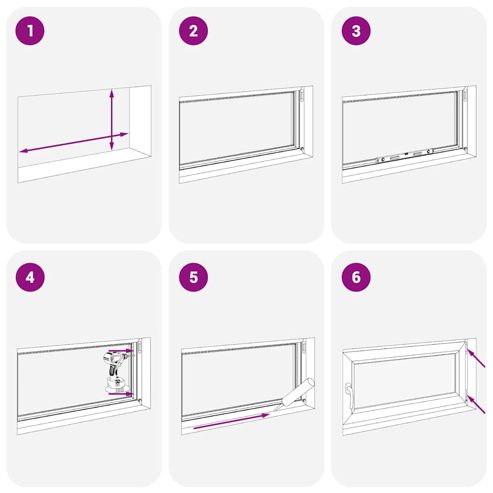 1

2

3

4

5

6