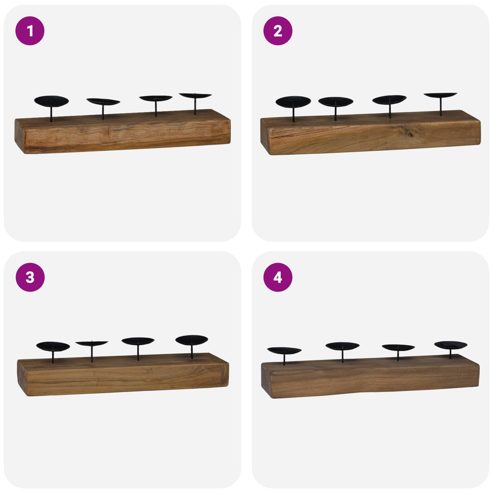 1

2

3

4