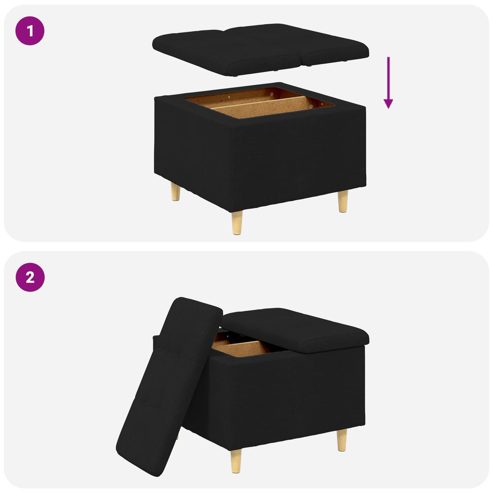 1

2