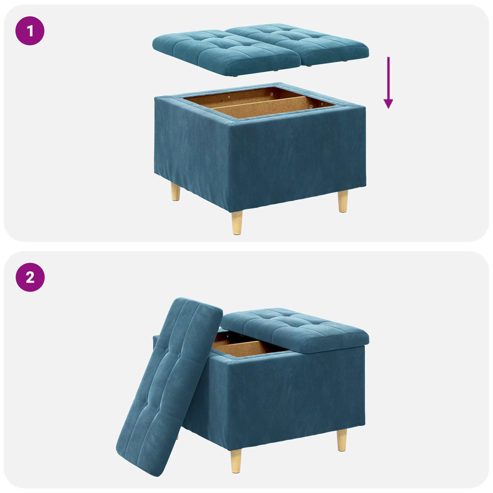 1

2