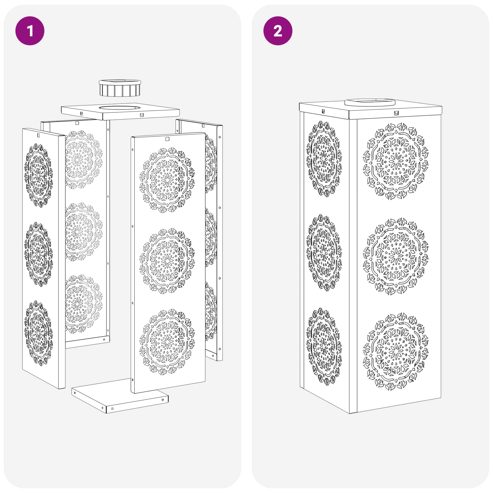 1

2