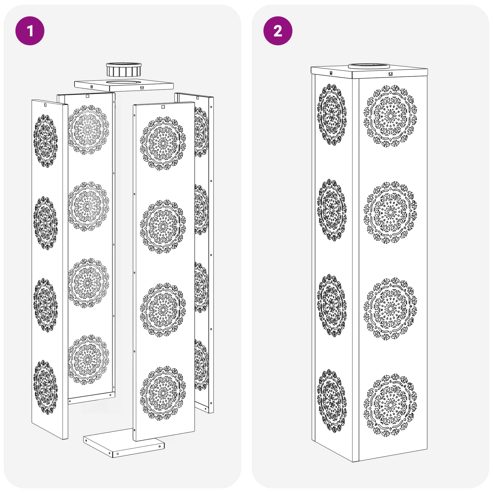 1

2