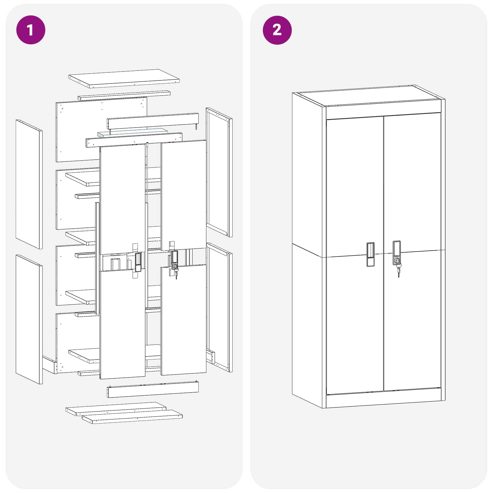 1

2