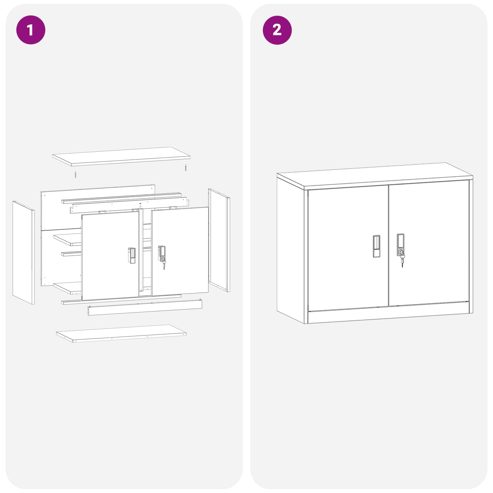 1

2