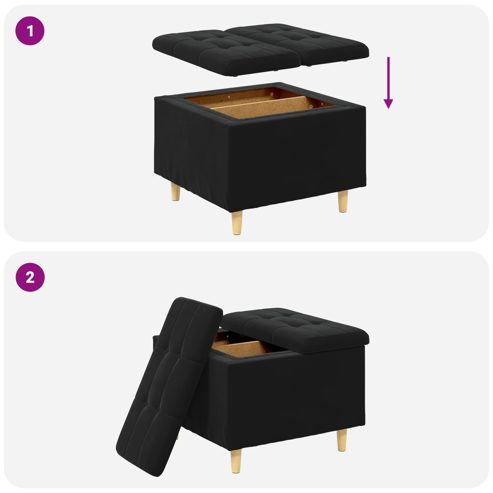 1

2