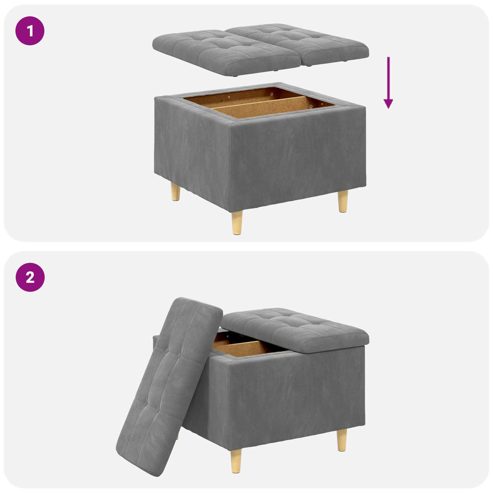 1

2