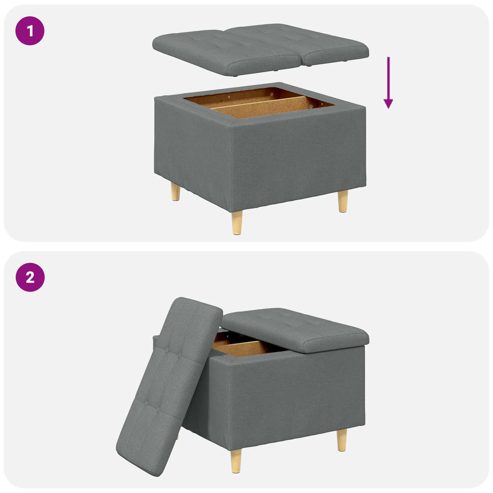 1

2