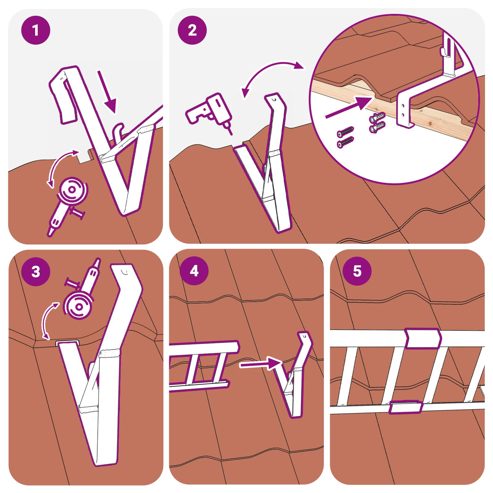 1

2

3

4

5