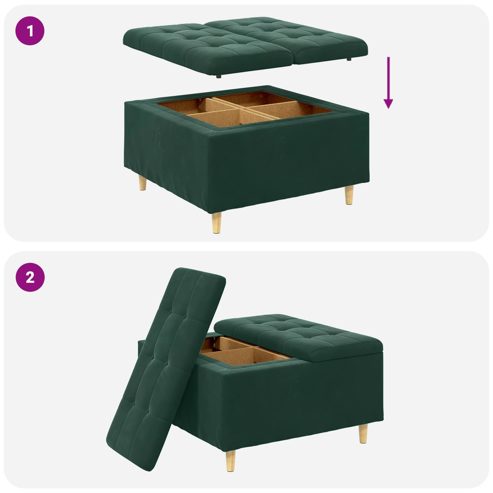 1

2