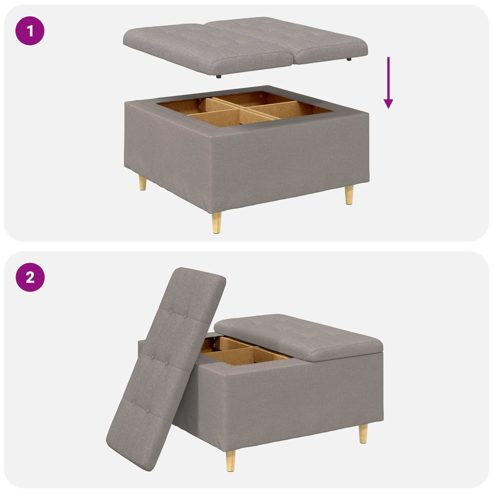 1

2