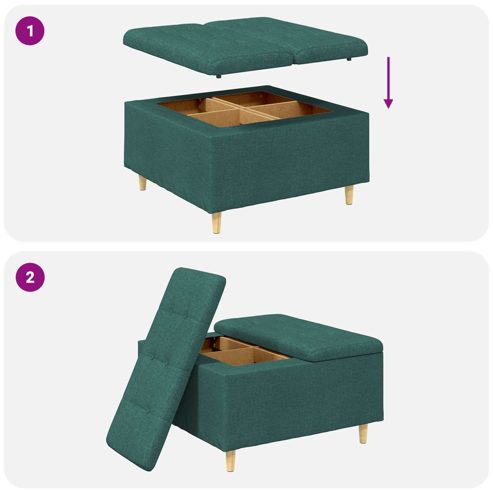 1

2