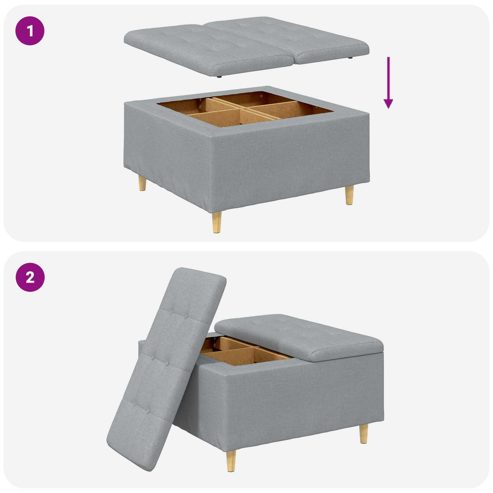 1

2