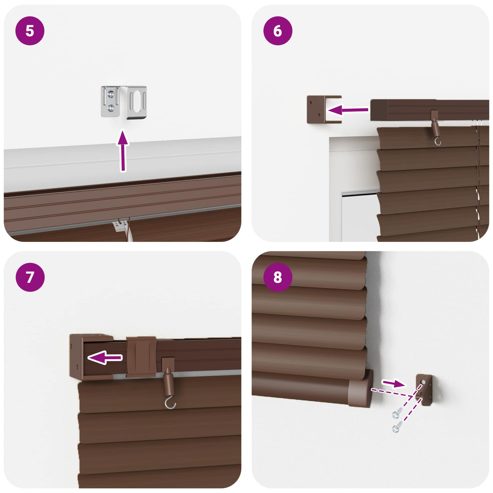 5

6

7

8