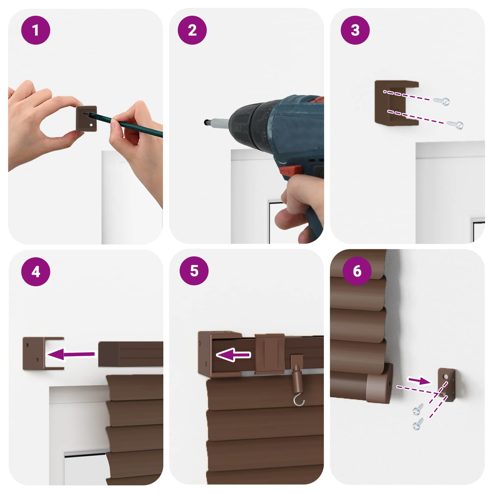 1

2

3

4

5

6