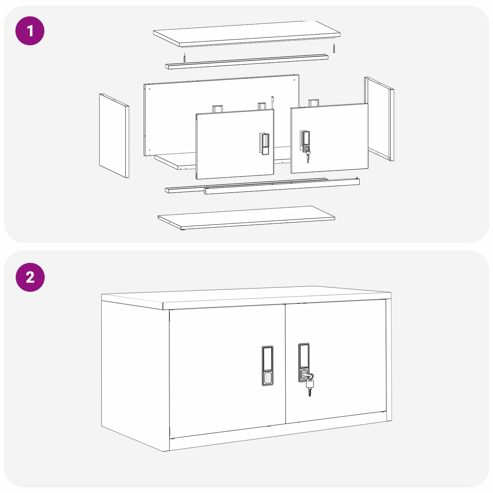 1

2