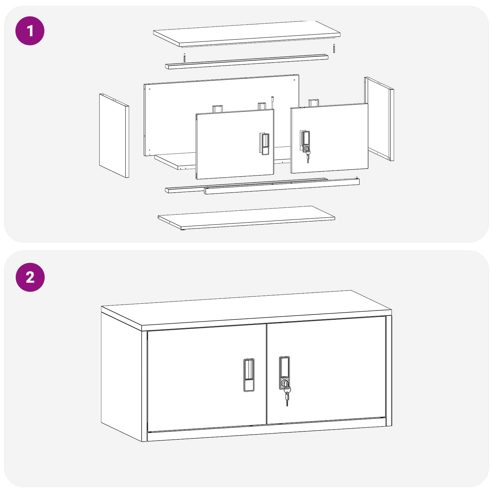 1

2