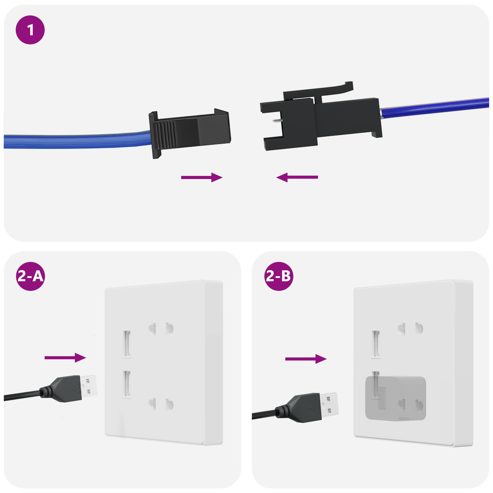 1

2-A

2-B