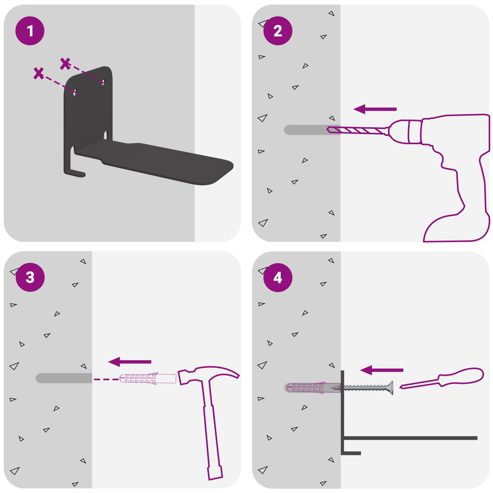 1

2

3

4