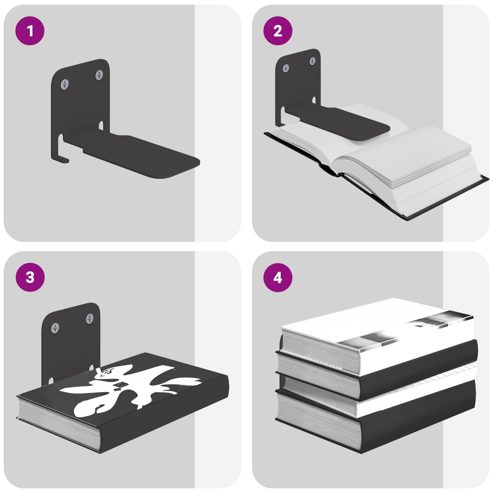 1

2

3

4