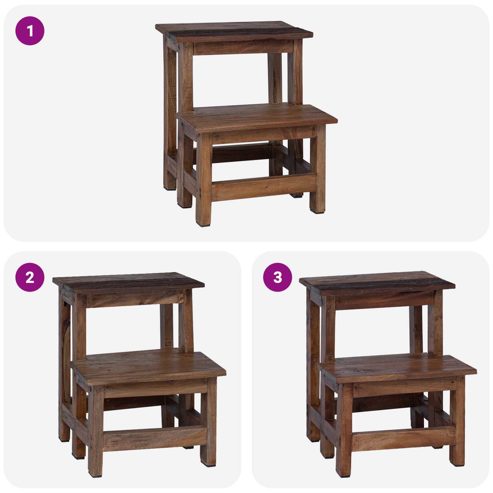 1

2

3