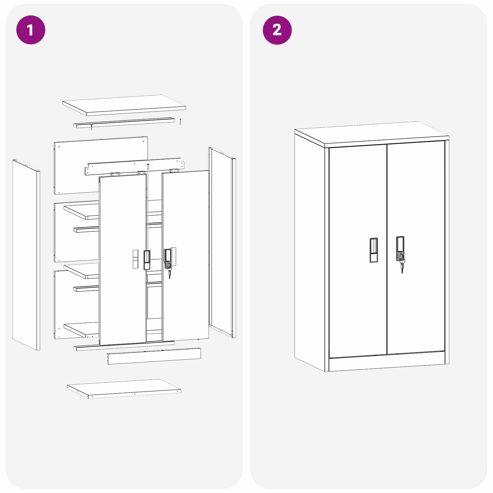 1

2