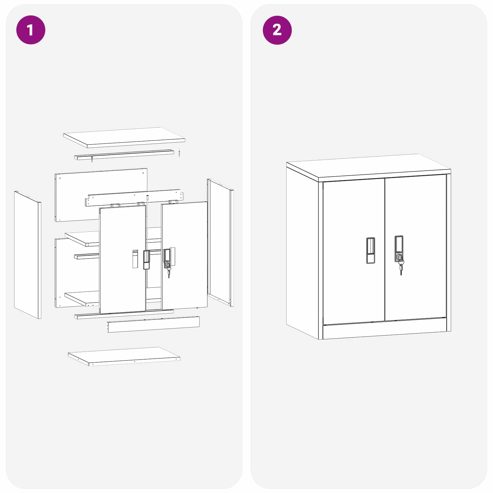 1

2