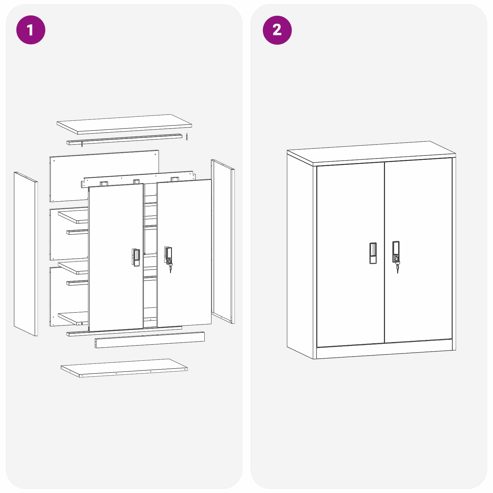 1

2