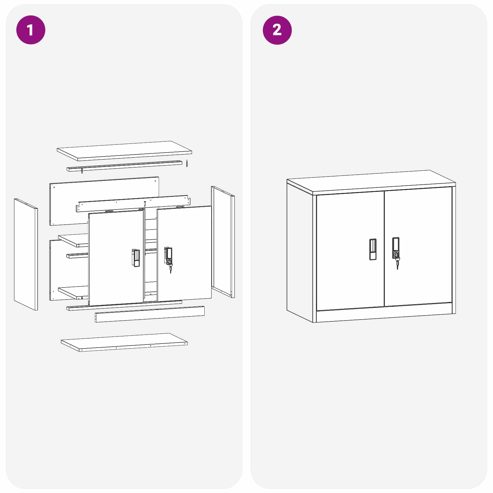 1

2