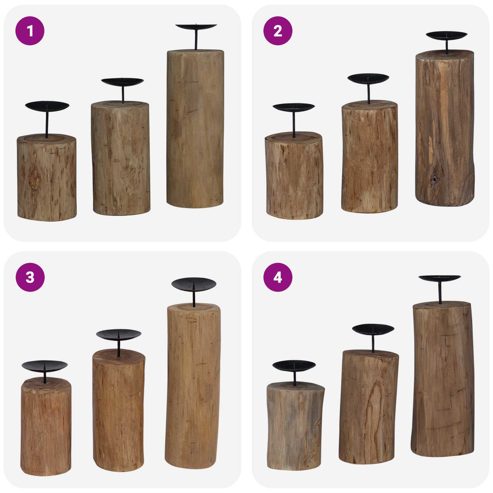 1

2

3

4