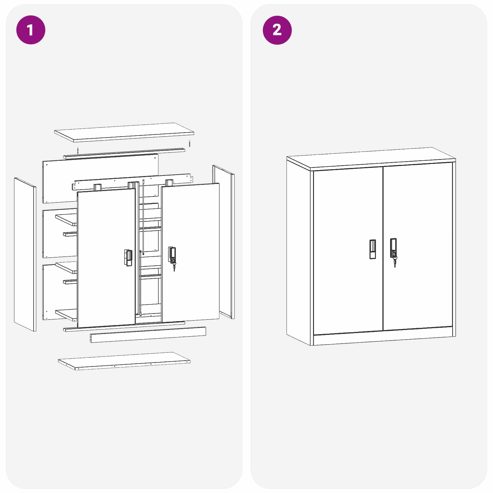 1

2