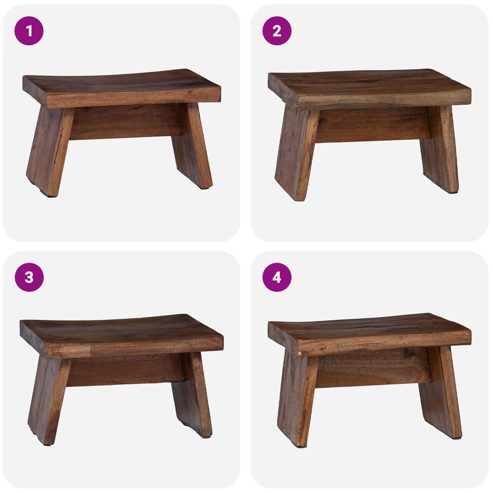 1

2

3

4