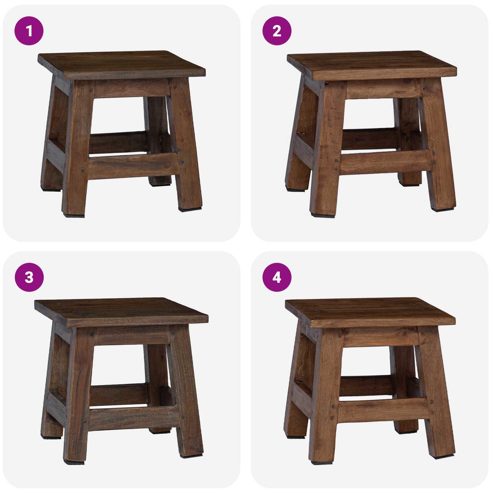 1

2

3

4