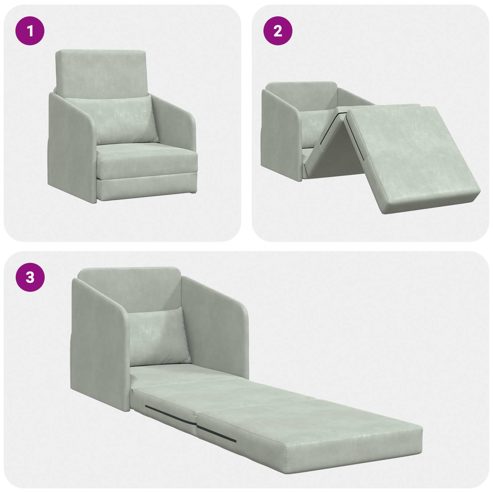 1

2

3