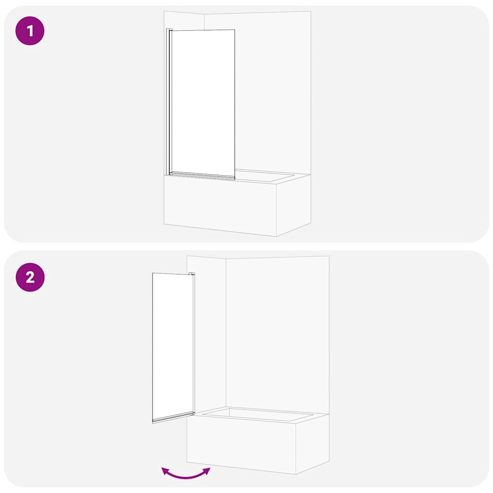 1

2