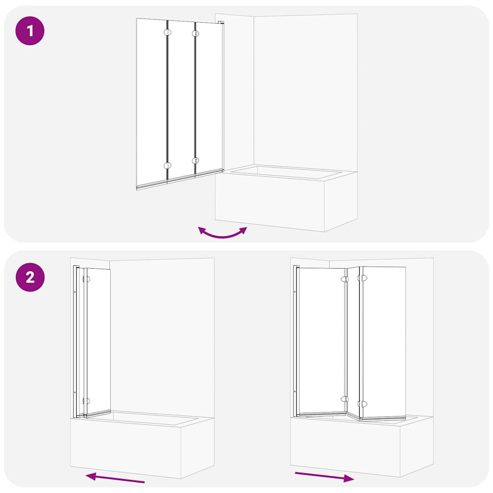 1

2