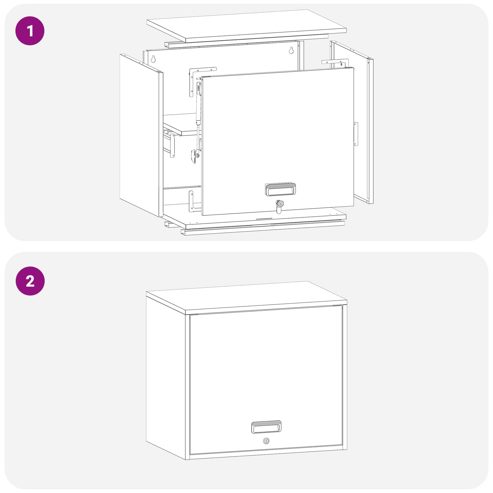 1

2