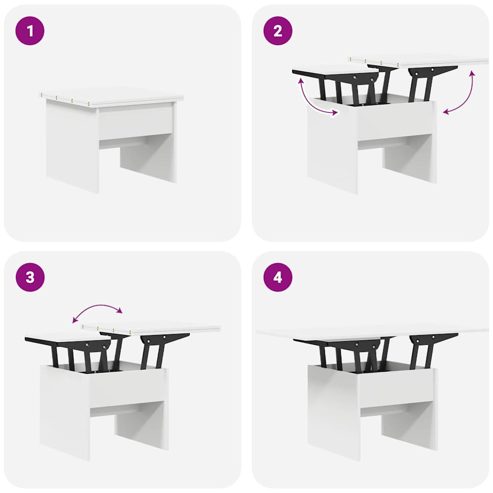 1

2

3

4